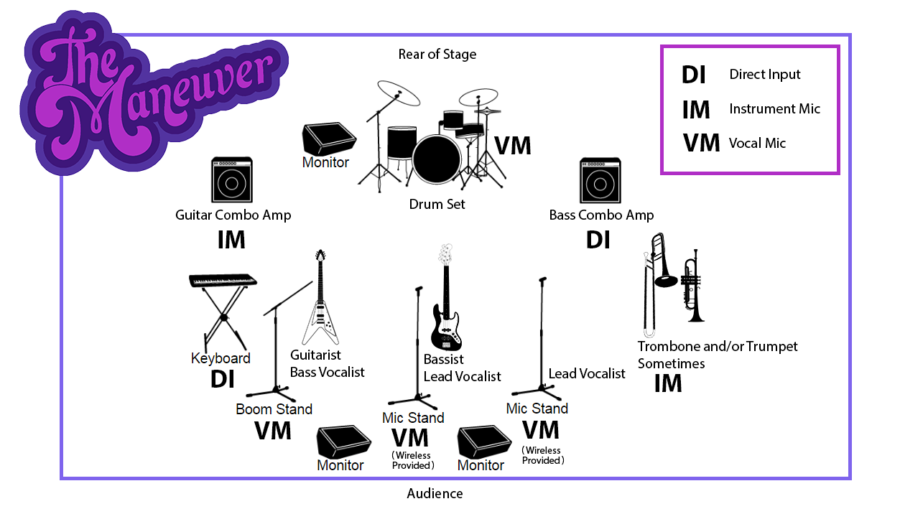 The Maneuver

Rear of Stage

DI Direct Input
IM Instrument Mic
VM Vocal Mic

Monitor

VM

Drum Set

Guitar Combo Amp
IM

Bass Combo Amp
DI

Keyboard
DI

Guitarist
Bass Vocalist

Bassist
Lead Vocalist

Lead Vocalist

Trombone and/or Trumpet
Sometimes
IM

Boom Stand
VM

Mic Stand
VM
(Wireless Provided)

Mic Stand
VM
(Wireless Provided)

Monitor

Monitor

Audience